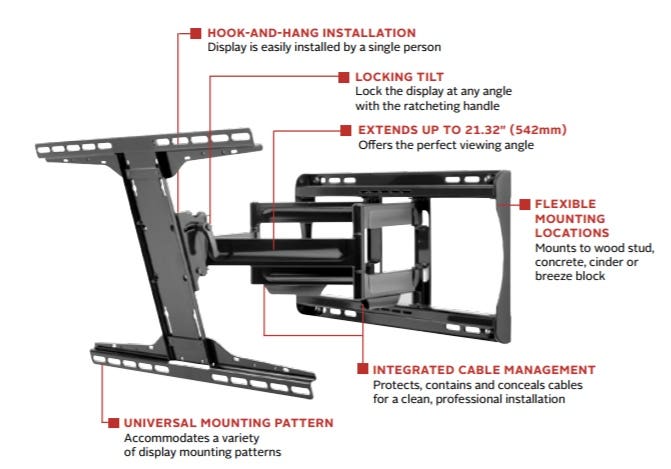 HOOK-AND-HANG INSTALLATION
Display is easily installed by a single person

LOCKING TILT
Lock the display at any angle with the ratcheting handle

EXTENDS UP TO 21.32" (542mm)
Offers the perfect viewing angle

FLEXIBLE MOUNTING LOCATIONS
Mounts to wood stud, concrete, cinder or breeze block

INTEGRATED CABLE MANAGEMENT
Protects, contains and conceals cables for a clean, professional installation

UNIVERSAL MOUNTING PATTERN
Accommodates a variety of display mounting patterns